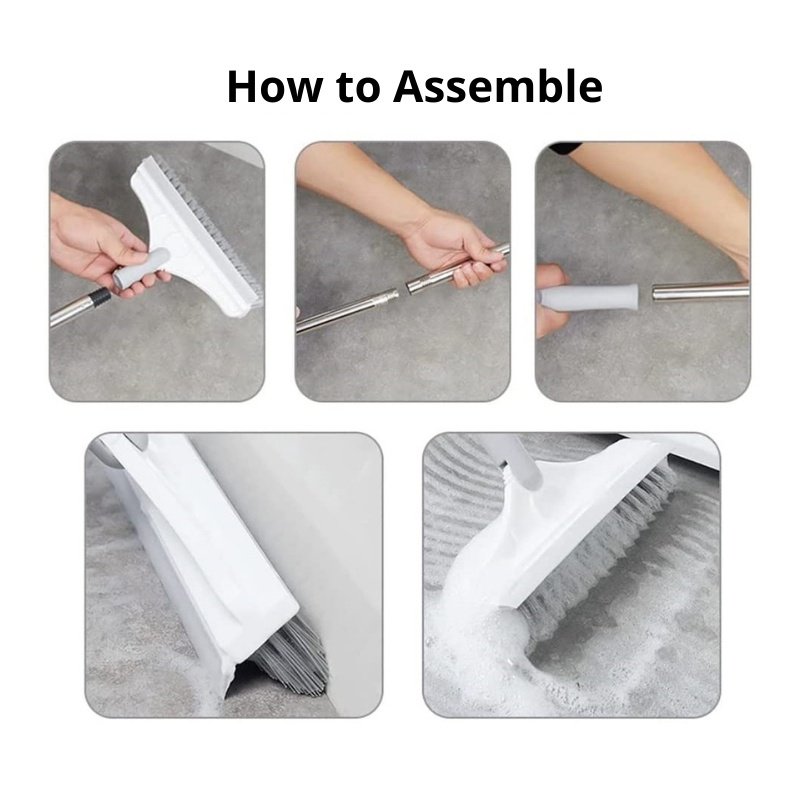 How to Assemble